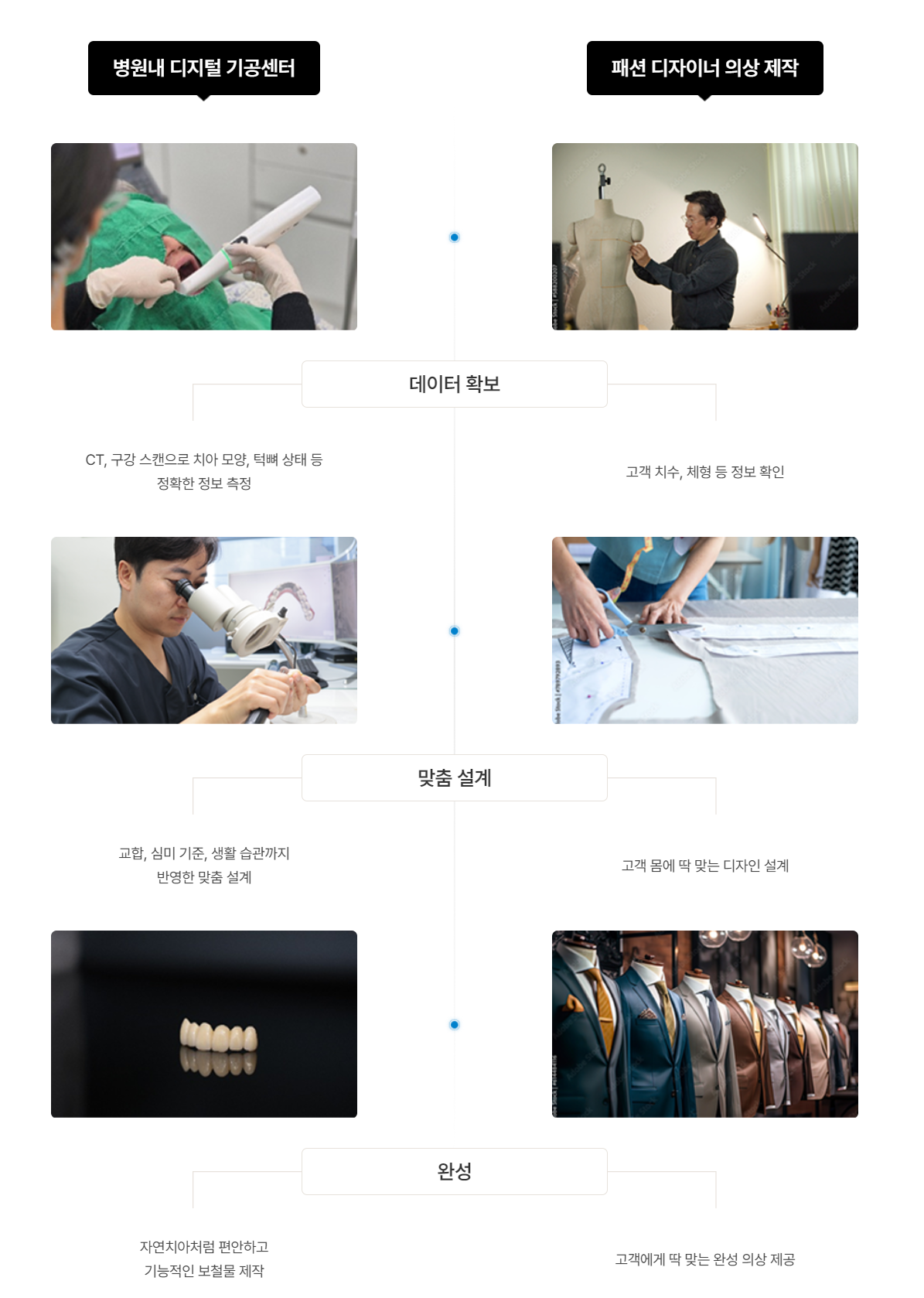 병원내 디지털 기공센터

패션 디자이너 의상 제작

데이터 확보

CT, 구강 스캔으로 치아 모양, 턱뼈 상태 등 정확한 정보 측정

고객 치수, 체형 등 정보 확인

맞춤 설계

교합, 심미 기준, 생활 습관까지 반영한 맞춤 설계

고객 몸에 딱 맞는 디자인 설계

완성

자연치아처럼 편안하고 기능적인 보철물 제작

고객에게 딱 맞는 완성 의상 제공